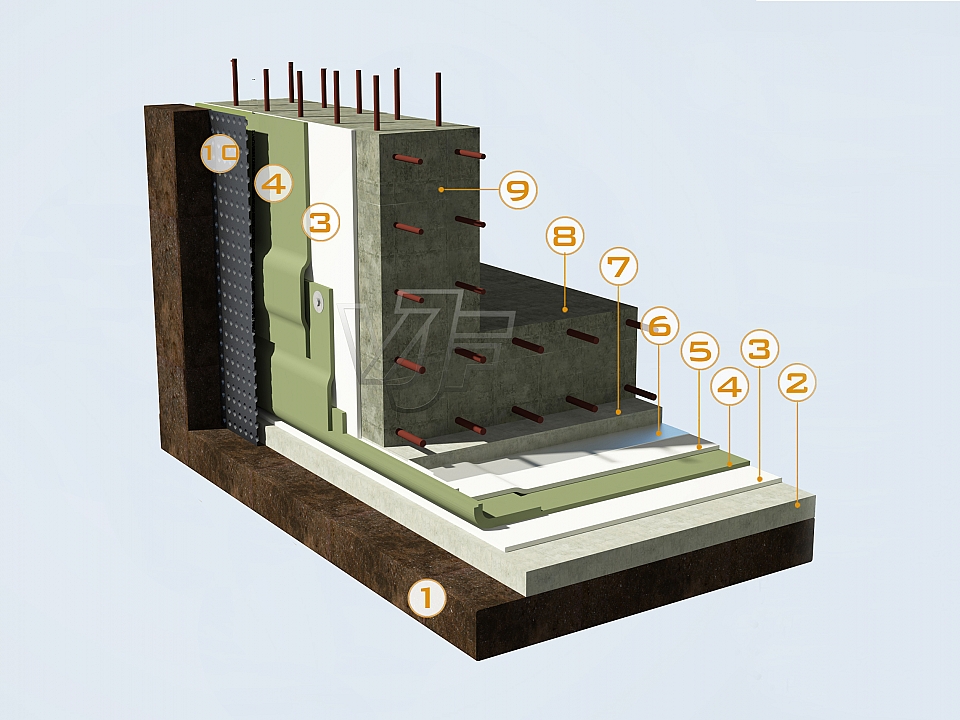 10
4
3
9
8
7
6
5
3
4
2
1